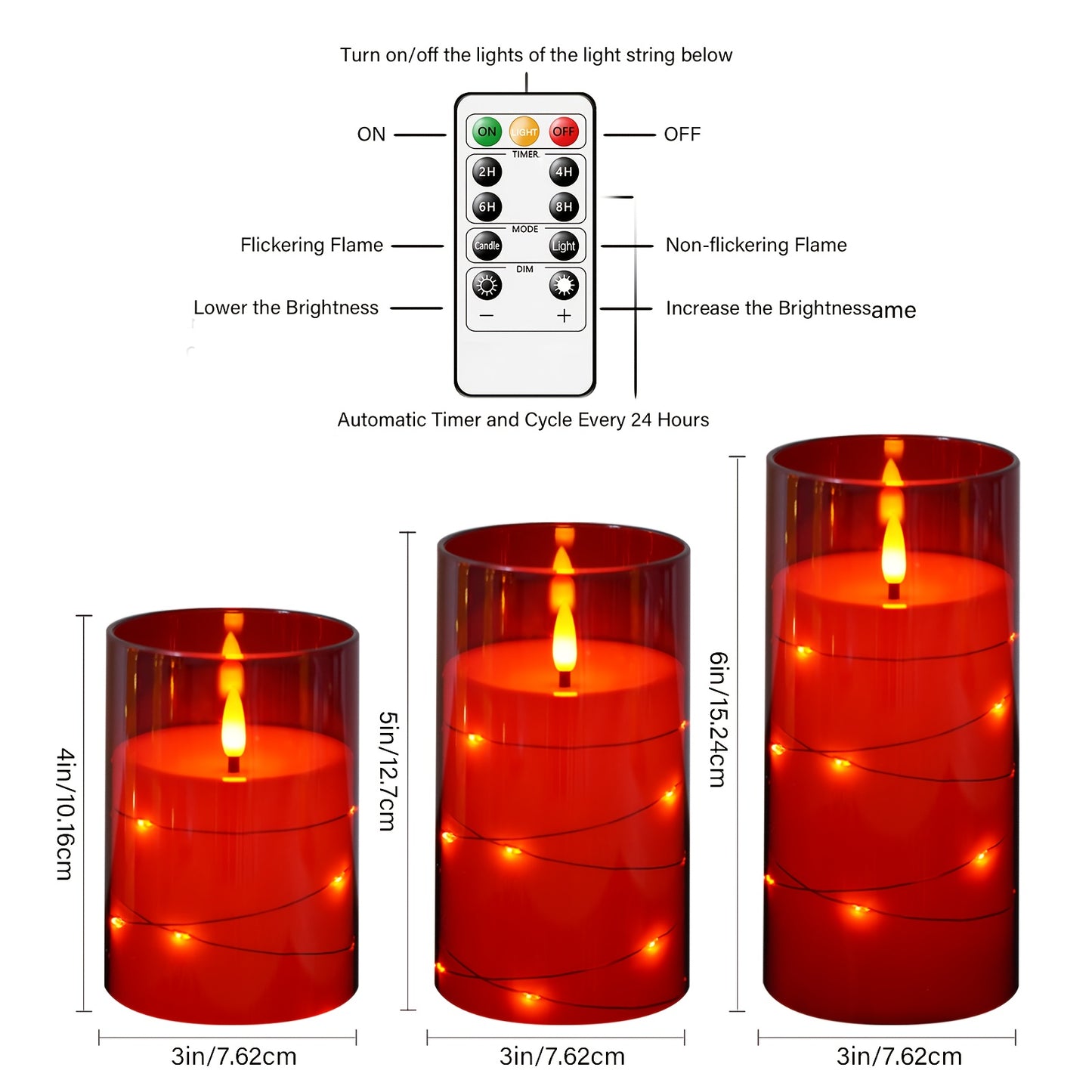 Turn on/off the lights of the light string below

ON

OFF

ON LIGHT OFF

TIMER

2H 4H

6H 8H

MODE

Candle Light

DIM

− +

Flickering Flame

Non-flickering Flame

Lower the Brightness

Increase the Brightnessame

Automatic Timer and Cycle Every 24 Hours

4in/10.16cm

5in/12.7cm

6in/15.24cm

3in/7.62cm

3in/7.62cm

3in/7.62cm